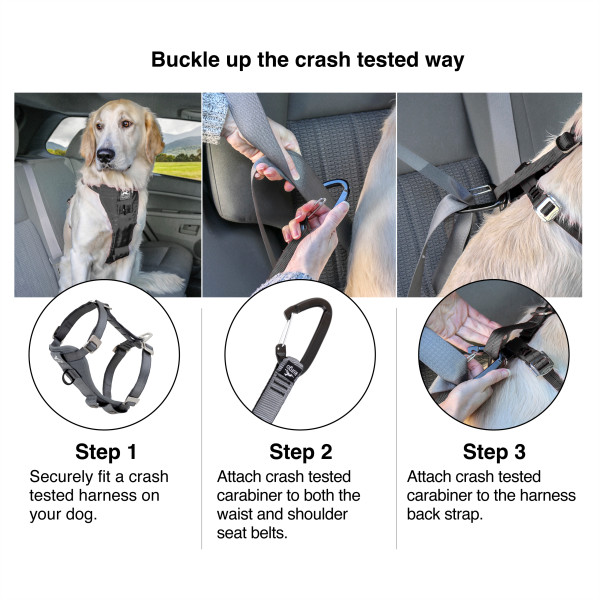 Buckle up the crash tested way

Step 1
Securely fit a crash tested harness on your dog.

Step 2
Attach crash tested carabiner to both the waist and shoulder seat belts.

Step 3
Attach crash tested carabiner to the harness back strap.